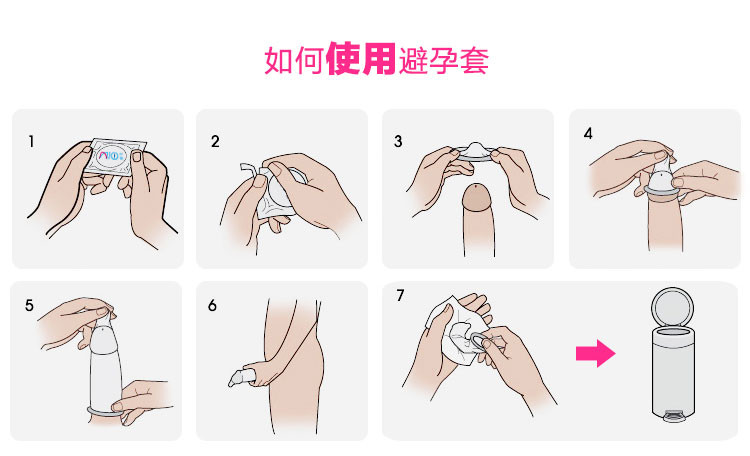 如何使用避孕套

1

2

3

4

5

6

7