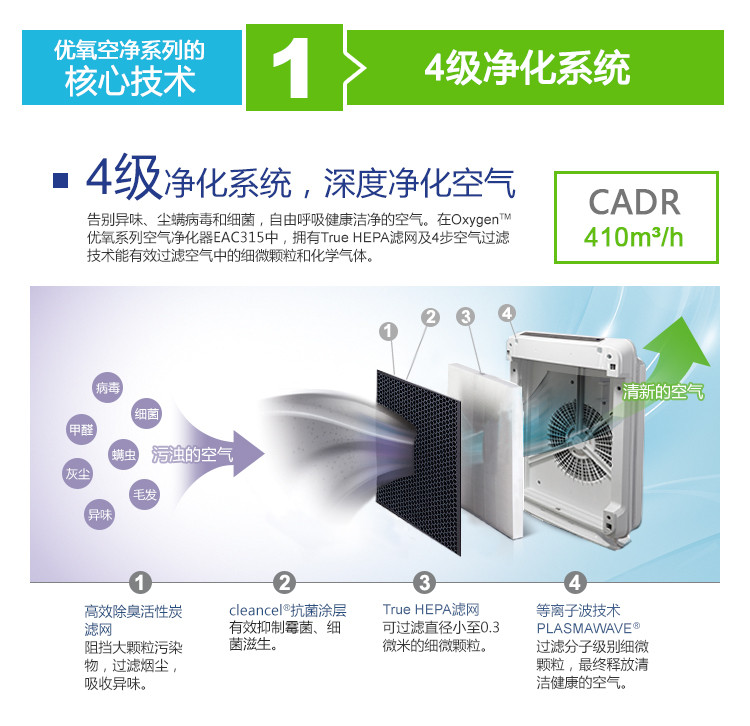 优氧空净系列的
核心技术

1

4级净化系统

4级净化系统，深度净化空气

告别异味、尘螨病毒和细菌，自由呼吸健康洁净的空气。在Oxygen™优氧系列空气净化器EAC315中，拥有True HEPA滤网及4步空气过滤技术能有效过滤空气中的细微颗粒和化学气体。

CADR
410m³/h

病毒
细菌
甲醛
螨虫
灰尘
毛发
异味
污浊的空气

1
2
3
4

清新的空气

1
高效除臭活性炭滤网
阻挡大颗粒污染物，过滤烟尘，吸收异味。

2
cleancel®抗菌涂层
有效抑制霉菌、细菌滋生。

3
True HEPA滤网
可过滤直径小至0.3微米的细微颗粒。

4
等离子波技术
PLASMAWAVE®
过滤分子级别细微颗粒，最终释放清洁健康的空气。