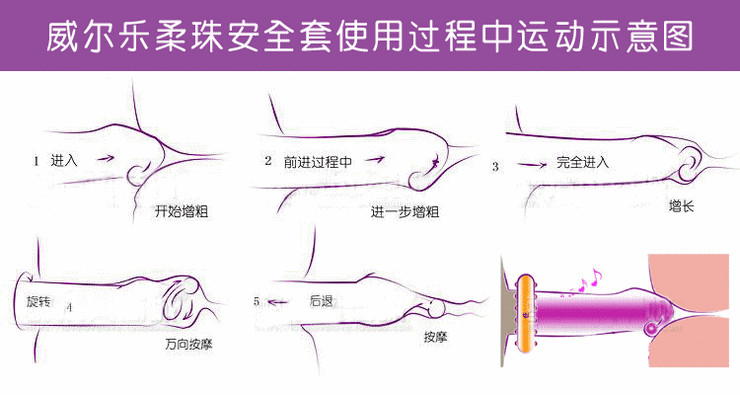 威尔乐柔珠安全套使用过程中运动示意图

1 进入

开始增粗

2 前进过程中

进一步增粗

3 完全进入

增长

旋转 4

万向按摩

5 后退

按摩