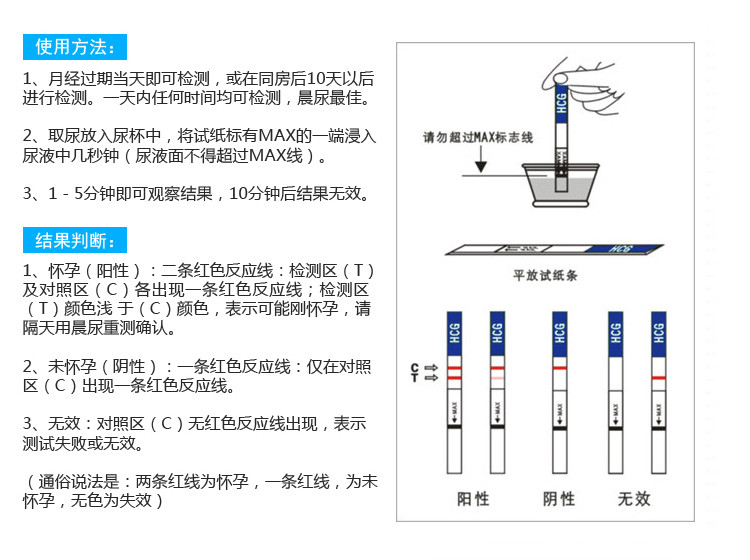 使用方法：

1、月经过期当天即可检测，或在同房后10天以后进行检测。一天内任何时间均可检测，晨尿最佳。

2、取尿放入尿杯中，将试纸标有MAX的一端浸入尿液中几秒钟（尿液面不得超过MAX线）。

3、1 - 5分钟即可观察结果，10分钟后结果无效。

结果判断：

1、怀孕（阳性）：二条红色反应线：检测区（T）及对照区（C）各出现一条红色反应线；检测区（T）颜色浅 于（C）颜色，表示可能刚怀孕，请隔天用晨尿重测确认。

2、未怀孕（阴性）：一条红色反应线：仅在对照区（C）出现一条红色反应线。

3、无效：对照区（C）无红色反应线出现，表示测试失败或无效。

（通俗说法是：两条红线为怀孕，一条红线，为未怀孕，无色为失效）

HCG
请勿超过MAX标志线
MAX

HCG
平放试纸条

HCG HCG HCG HCG HCG
C
T
MAX MAX MAX MAX MAX
阳性 阴性 无效