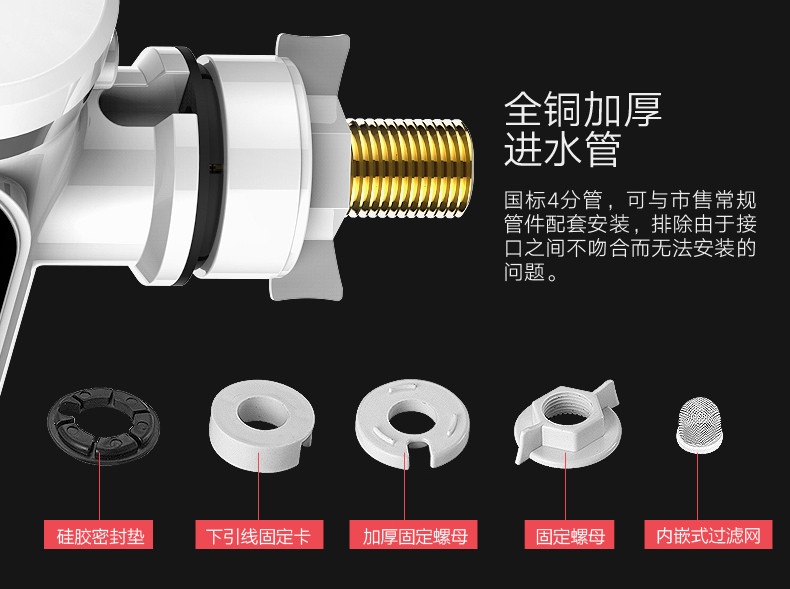 全铜加厚
进水管

国标4分管，可与市售常规管件配套安装，排除由于接口之间不吻合而无法安装的问题。

硅胶密封垫

下引线固定卡

加厚固定螺母

固定螺母

内嵌式过滤网