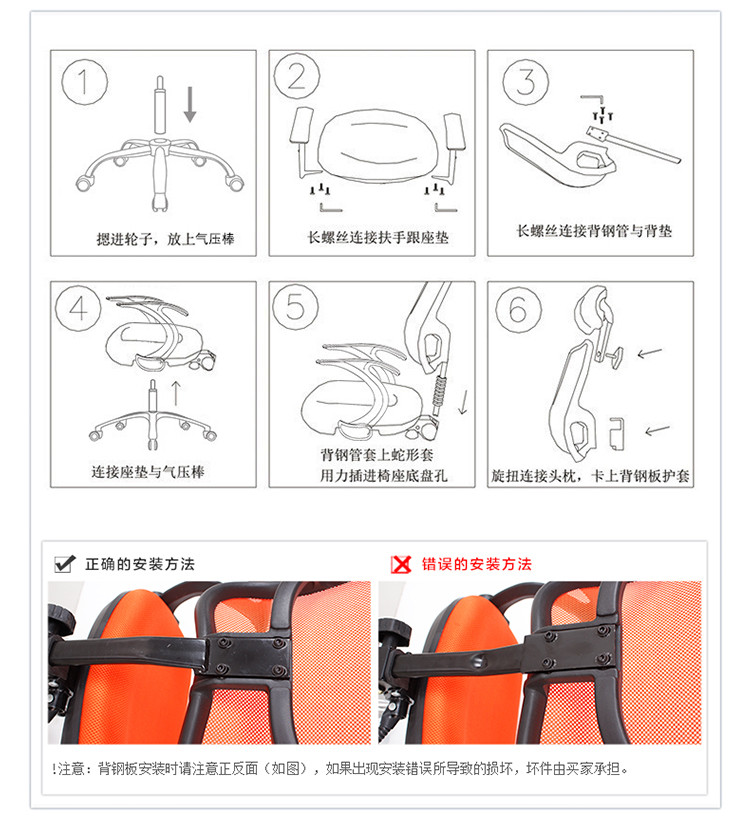 1

摁进轮子，放上气压棒

2

长螺丝连接扶手跟座垫

3

长螺丝连接背钢管与背垫

4

连接座垫与气压棒

5

背钢管套上蛇形套
用力插进椅座底盘孔

6

旋扭连接头枕，卡上背钢板护套

正确的安装方法

错误的安装方法

!注意：背钢板安装时请注意正反面（如图），如果出现安装错误所导致的损坏，坏件由买家承担。