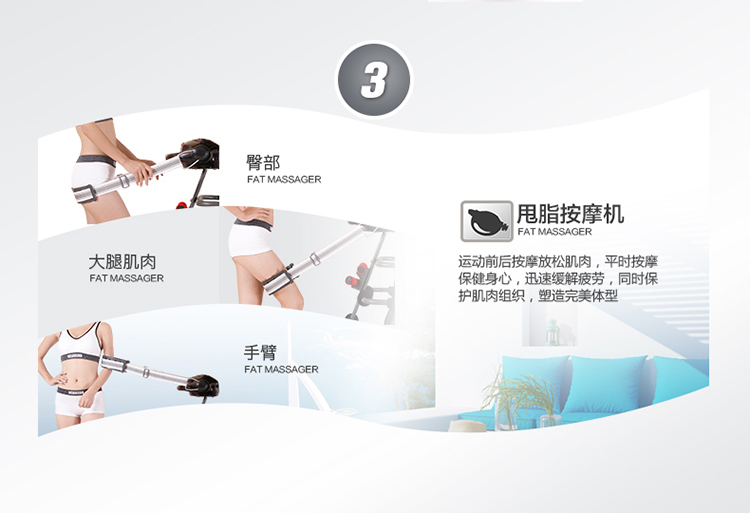 3

臀部
FAT MASSAGER

大腿肌肉
FAT MASSAGER

手臂
FAT MASSAGER

甩脂按摩机
FAT MASSAGER

运动前后按摩放松肌肉，平时按摩保健身心，迅速缓解疲劳，同时保护肌肉组织，塑造完美体型