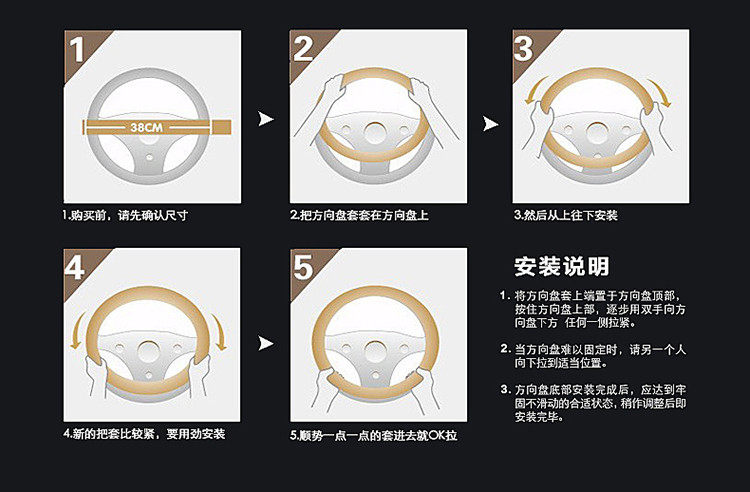 1

38CM

1.购买前，请先确认尺寸

2

2.把方向盘套套在方向盘上

3

3.然后从上往下安装

4

4.新的把套比较紧，要用劲安装

5

5.顺势一点一点的套进去就OK拉

安装说明

1. 将方向盘套上端置于方向盘顶部，按住方向盘上部，逐步用双手向方向盘下方 任何一侧拉紧。

2. 当方向盘难以固定时，请另一个人向下拉到适当位置。

3. 方向盘底部安装完成后，应达到牢固不滑动的合适状态，稍作调整后即安装完毕。