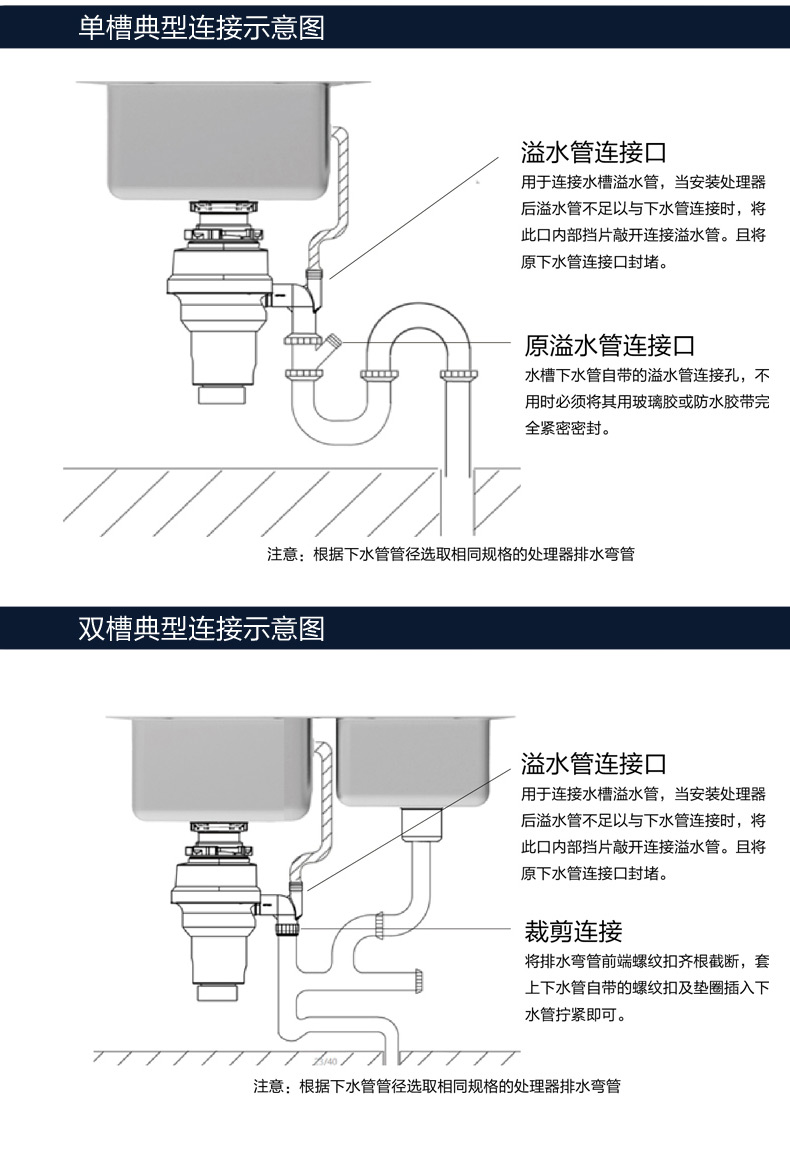 单槽典型连接示意图

溢水管连接口
用于连接水槽溢水管，当安装处理器后溢水管不足以与下水管连接时，将此口内部挡片敲开连接溢水管。且将原下水管连接口封堵。

原溢水管连接口
水槽下水管自带的溢水管连接孔，不用时必须将其用玻璃胶或防水胶带完全紧密密封。

注意：根据下水管管径选取相同规格的处理器排水弯管

双槽典型连接示意图

溢水管连接口
用于连接水槽溢水管，当安装处理器后溢水管不足以与下水管连接时，将此口内部挡片敲开连接溢水管。且将原下水管连接口封堵。

裁剪连接
将排水弯管前端螺纹扣齐根截断，套上下水管自带的螺纹扣及垫圈插入下水管拧紧即可。

25/40

注意：根据下水管管径选取相同规格的处理器排水弯管