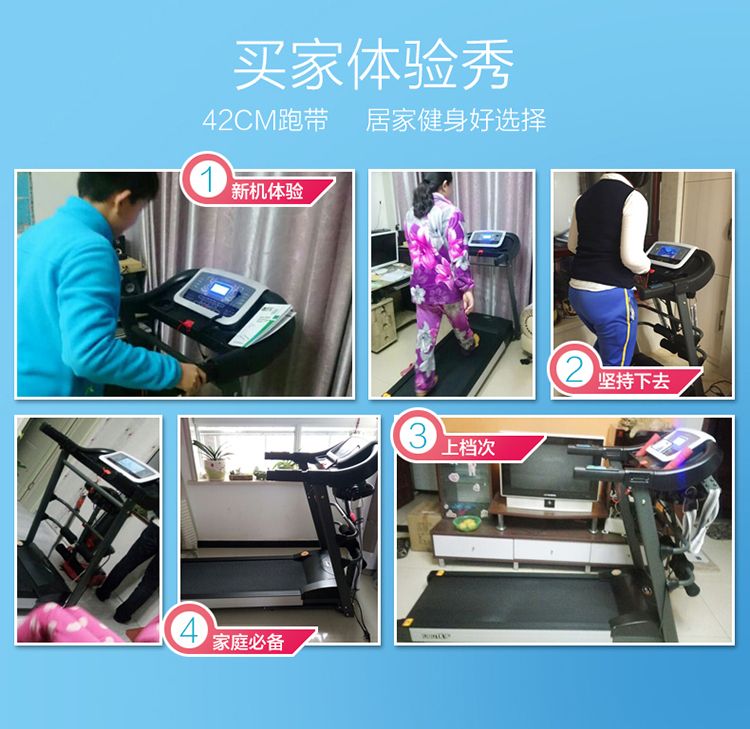 买家体验秀

42CM跑带　居家健身好选择

1 新机体验

2 坚持下去

3 上档次

4 家庭必备