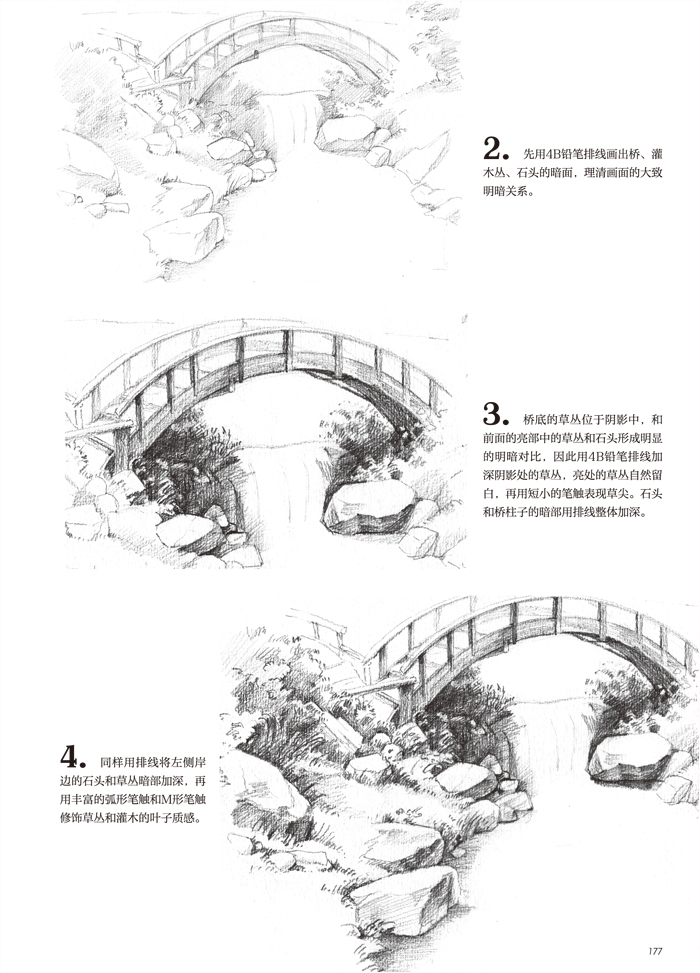 2. 先用4B铅笔排线画出桥、灌木丛、石头的暗面，理清画面的大致明暗关系。

3. 桥底的草丛位于阴影中，和前面的亮部中的草丛和石头形成明显的明暗对比，因此用4B铅笔排线加深阴影处的草丛，亮处的草丛自然留白，再用短小的笔触表现草尖。石头和桥柱子的暗部用排线整体加深。

4. 同样用排线将左侧岸边的石头和草丛暗部加深，再用丰富的弧形笔触和M形笔触修饰草丛和灌木的叶子质感。

177