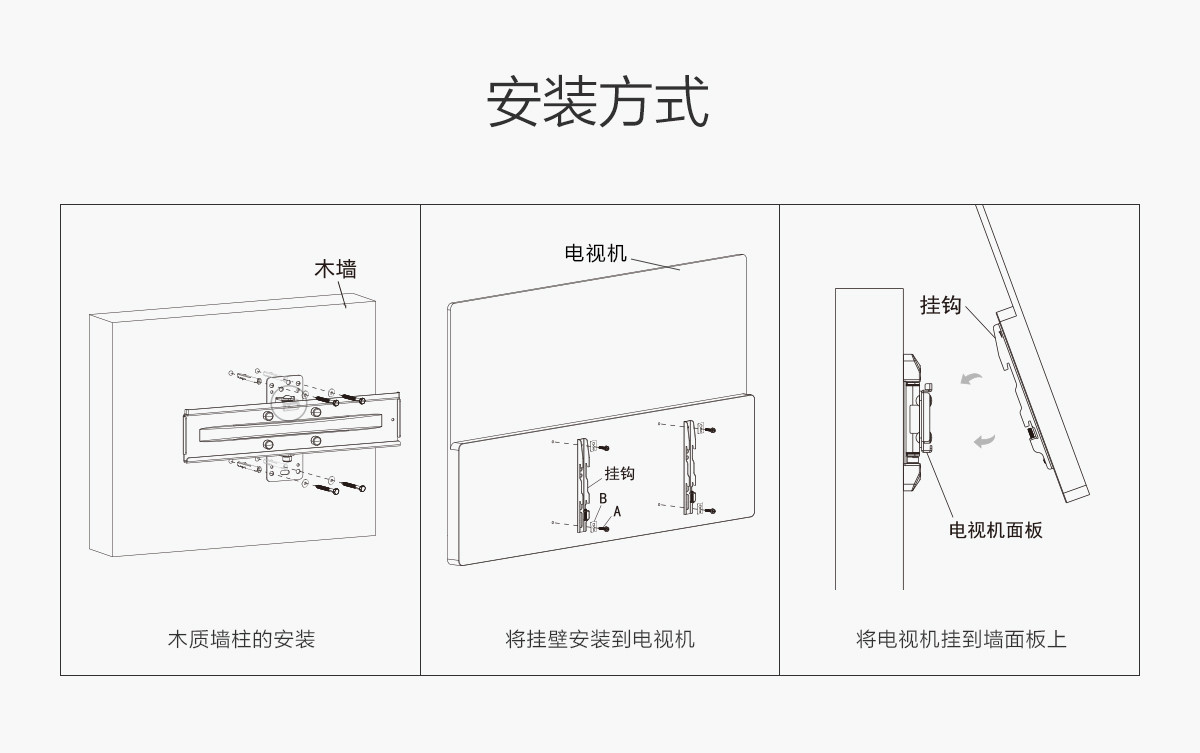 安装方式

木墙

木质墙柱的安装

电视机

挂钩

B

A

将挂壁安装到电视机

挂钩

电视机面板

将电视机挂到墙面板上