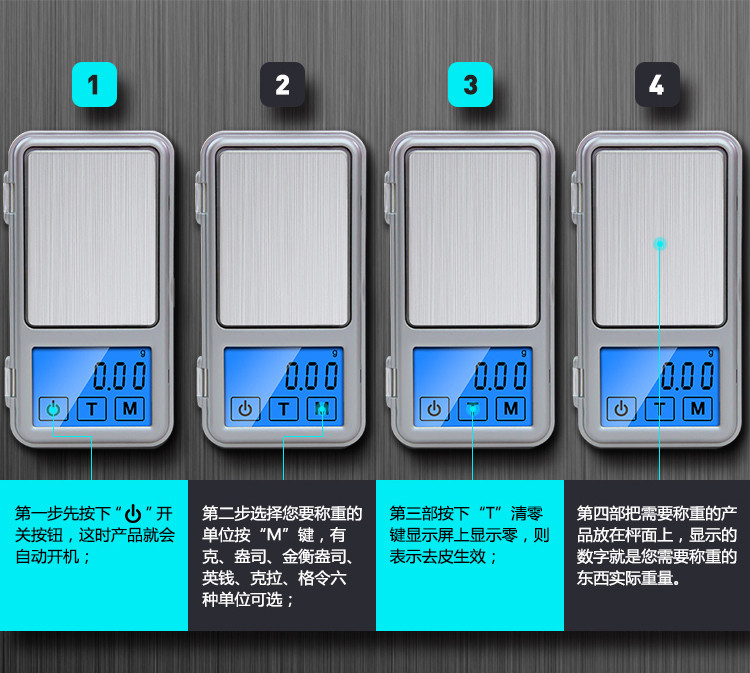 1

g
0.00
T M

第一步先按下“⏻”开关按钮，这时产品就会自动开机；

2

g
0.00
T M

第二步选择您要称重的单位按“M”键，有克、盎司、金衡盎司、英钱、克拉、格令六种单位可选；

3

g
0.00
T M

第三部按下“T”清零键显示屏上显示零，则表示去皮生效；

4

g
0.00
T M

第四部把需要称重的产品放在枰面上，显示的数字就是您需要称重的东西实际重量。