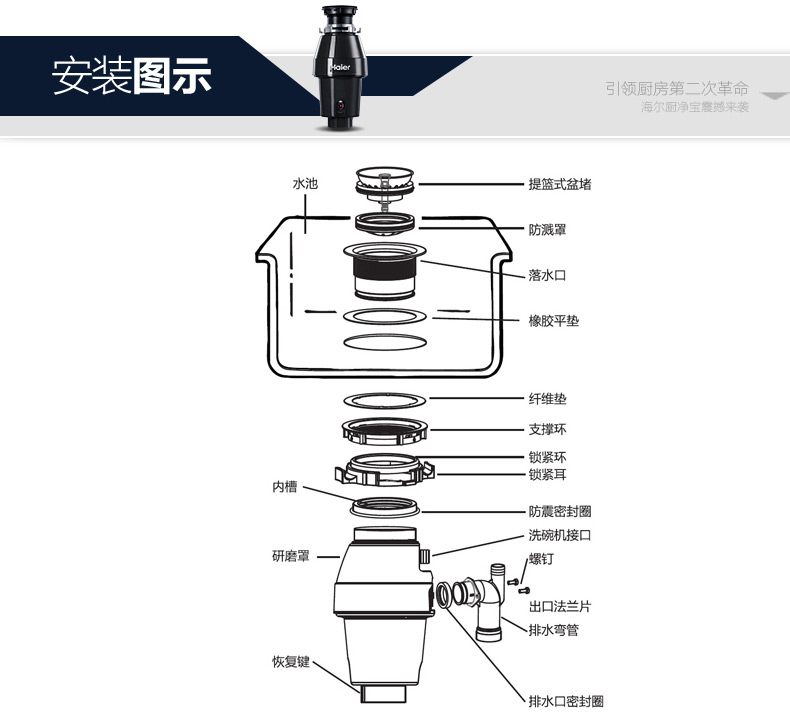 安装图示

Haier

引领厨房第二次革命
海尔厨净宝震撼来袭

水池
提篮式盆堵
防溅罩
落水口
橡胶平垫
纤维垫
支撑环
锁紧环
锁紧耳
内槽
防震密封圈
洗碗机接口
研磨罩
螺钉
出口法兰片
排水弯管
恢复键
排水口密封圈