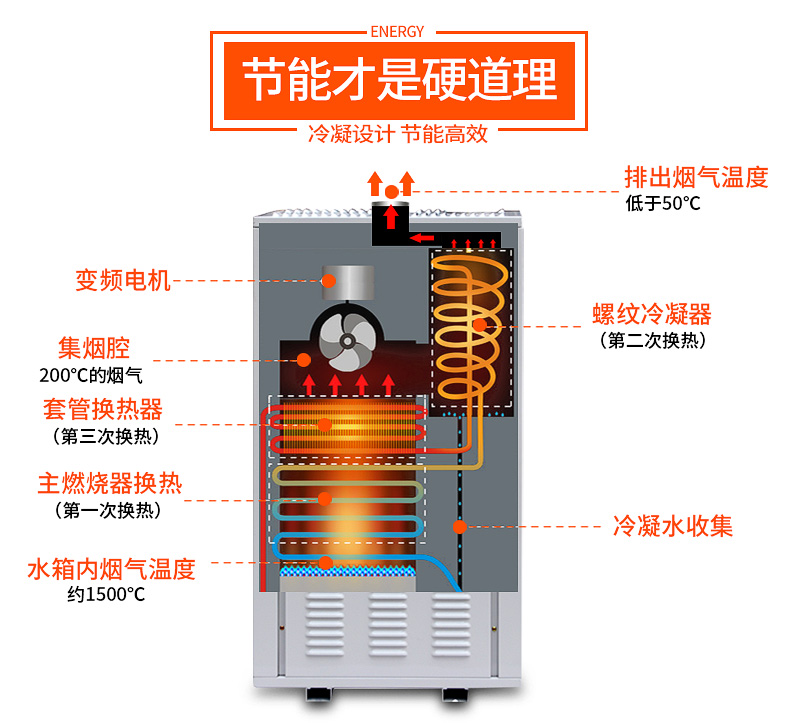 ENERGY

节能才是硬道理

冷凝设计 节能高效

排出烟气温度
低于50°C

变频电机

螺纹冷凝器
（第二次换热）

集烟腔
200°C的烟气

套管换热器
（第三次换热）

主燃烧器换热
（第一次换热）

冷凝水收集

水箱内烟气温度
约1500°C