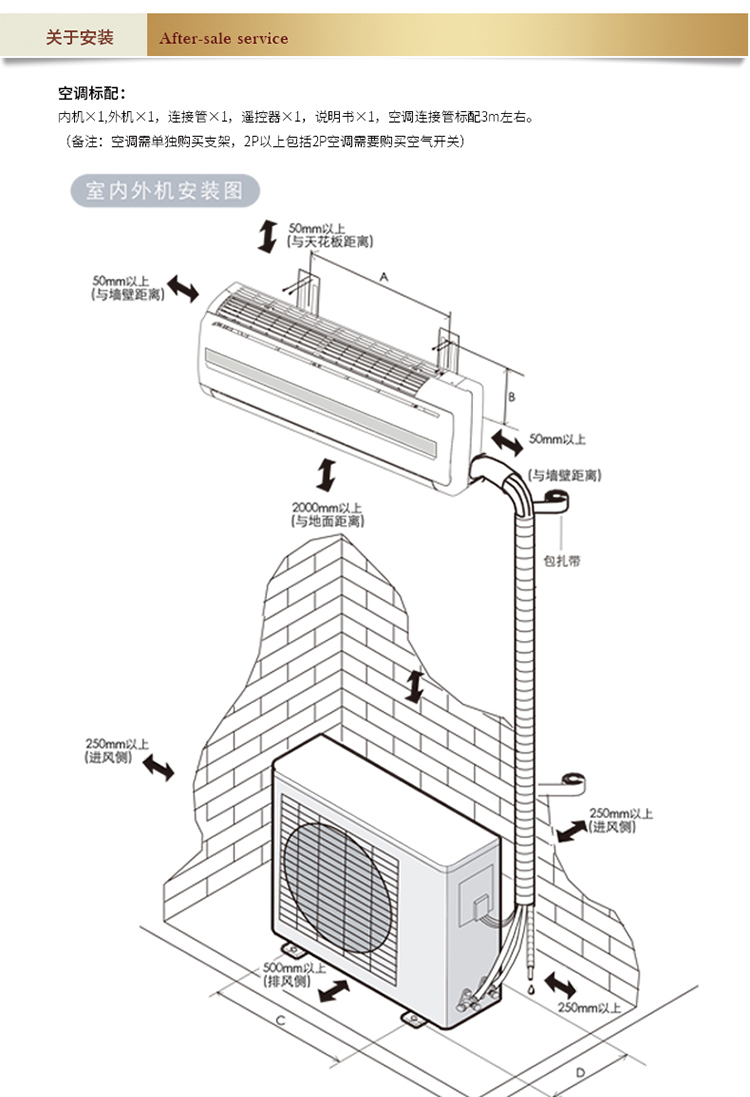 关于安装

After-sale service

空调标配：

内机×1,外机×1，连接管×1，遥控器×1，说明书×1，空调连接管标配3m左右。

（备注：空调需单独购买支架，2P以上包括2P空调需要购买空气开关）

室内外机安装图

50mm以上
(与天花板距离)

50mm以上
(与墙壁距离)

A

B

50mm以上

(与墙壁距离)

2000mm以上
(与地面距离)

包扎带

250mm以上
(进风侧)

250mm以上
(进风侧)

500mm以上
(排风侧)

250mm以上

C

D