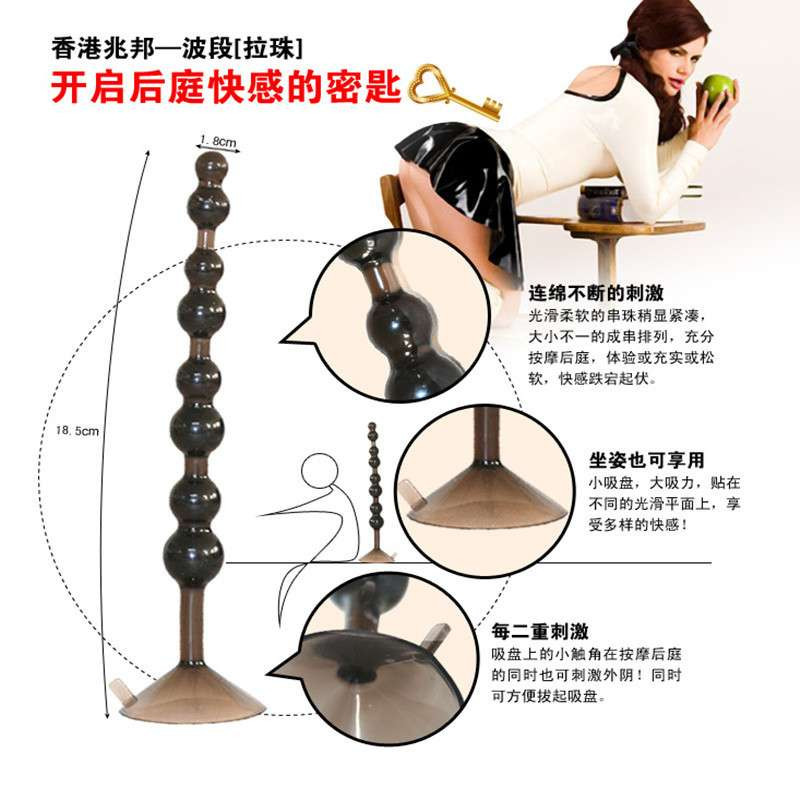 香港兆邦—波段[拉珠]
开启后庭快感的密匙

1.8cm

18.5cm

连绵不断的刺激
光滑柔软的串珠稍显紧凑，大小不一的成串排列，充分按摩后庭，体验或充实或松软，快感跌宕起伏。

坐姿也可享用
小吸盘，大吸力，贴在不同的光滑平面上，享受多样的快感！

每二重刺激
吸盘上的小触角在按摩后庭的同时也可刺激外阴！同时可方便拔起吸盘。